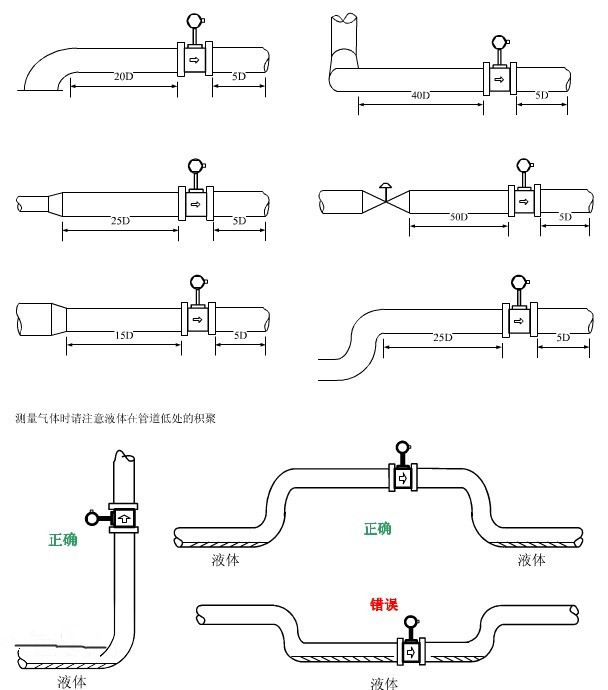 20D
5D

40D
5D

25D
5D

50D
5D

15D
5D

25D
5D

测量气体时请注意液体在管道低处的积聚

正确
液体

正确
液体
液体

错误
液体